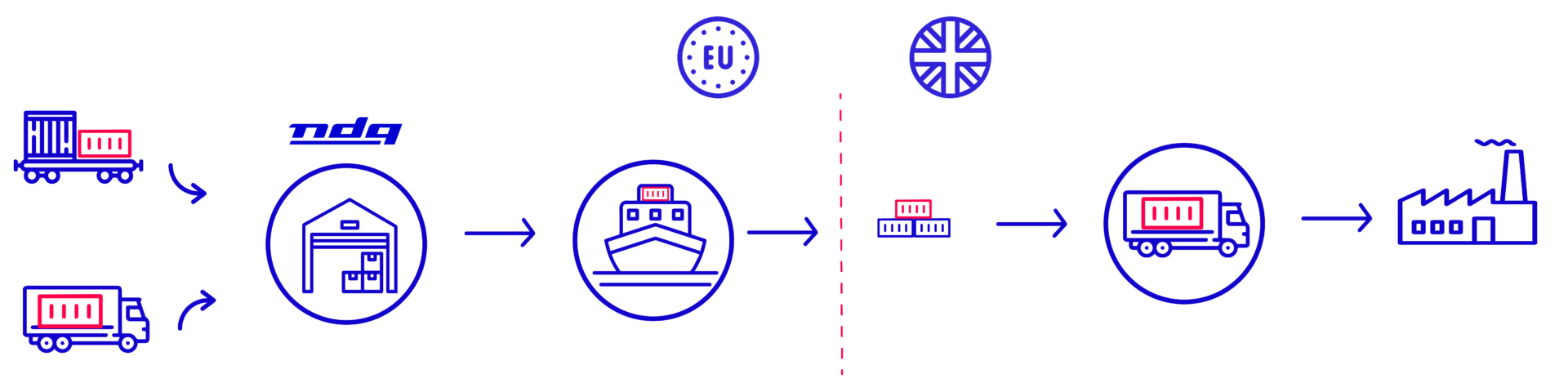 EU

ndq